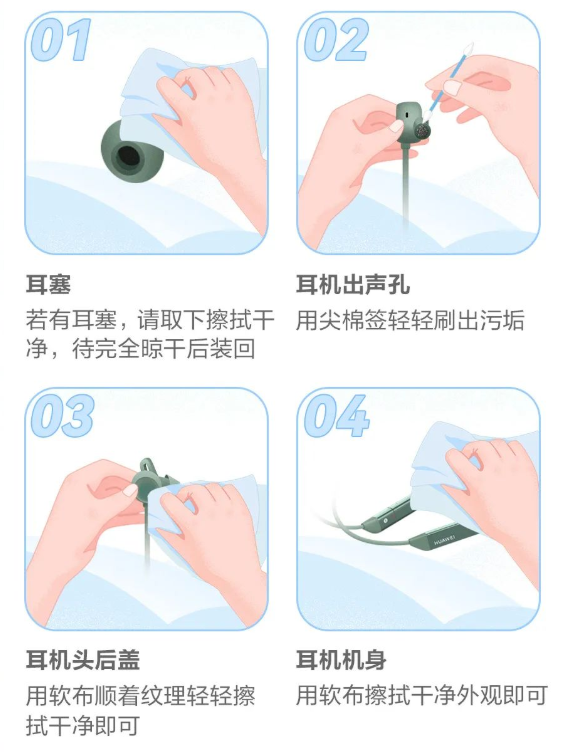 01

耳塞

若有耳塞，请取下擦拭干净，待完全晾干后装回

02

耳机出声孔

用尖棉签轻轻刷出污垢

03

耳机头后盖

用软布顺着纹理轻轻擦拭干净即可

04

HUAWEI

耳机机身

用软布擦拭干净外观即可